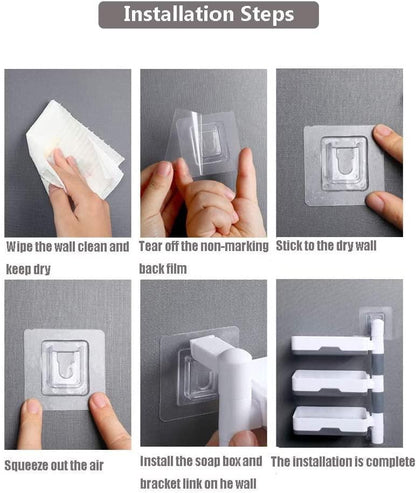 Installation Steps

Wipe the wall clean and keep dry

Tear off the non-marking back film

Stick to the dry wall

Squeeze out the air

Install the soap box and bracket link on he wall

The installation is complete