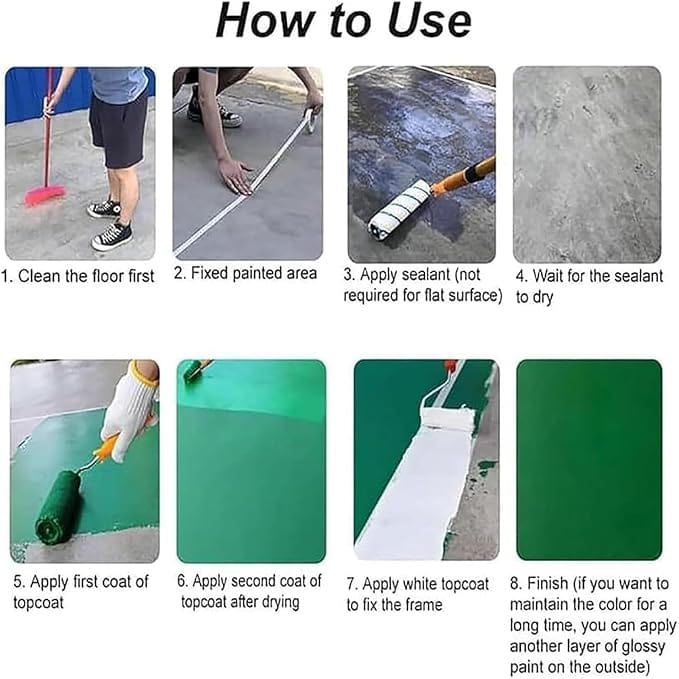 How to Use

1. Clean the floor first

2. Fixed painted area

3. Apply sealant (not required for flat surface)

4. Wait for the sealant to dry

5. Apply first coat of topcoat

6. Apply second coat of topcoat after drying

7. Apply white topcoat to fix the frame

8. Finish (if you want to maintain the color for a long time, you can apply another layer of glossy paint on the outside)